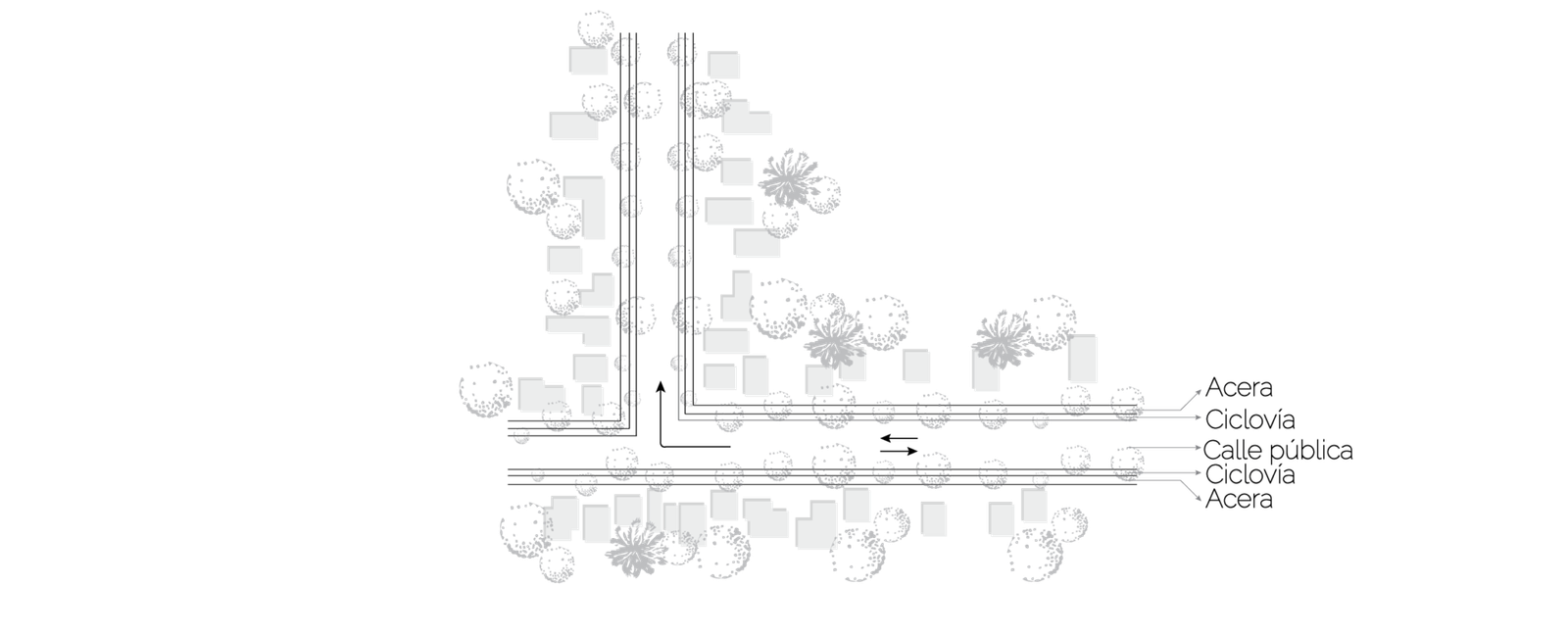 Acera
Ciclovía
Calle pública
Ciclovía
Acera